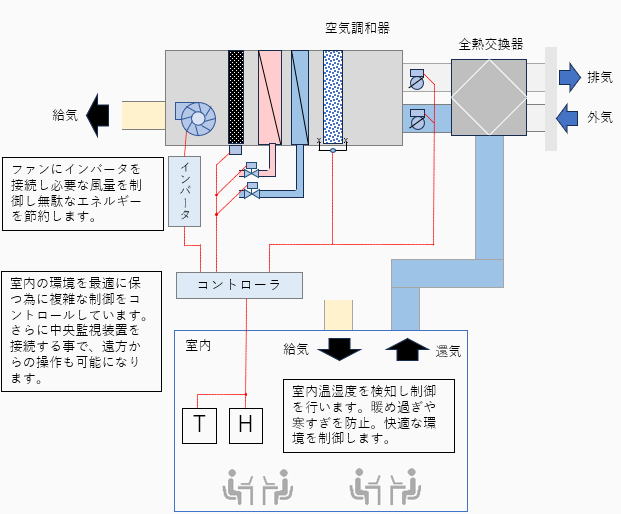 空気調和器

全熱交換器

排気

外気

給気

ファンにインバータを接続し必要な風量を制御し無駄なエネルギーを節約します。

インバータ

室内の環境を最適に保つ為に複雑な制御をコントロールしています。さらに中央監視装置を接続する事で、遠方からの操作も可能になります。

コントローラ

室内

給気

還気

室内温湿度を検知し制御を行います。暖め過ぎや寒すぎを防止。快適な環境を制御します。

T

H